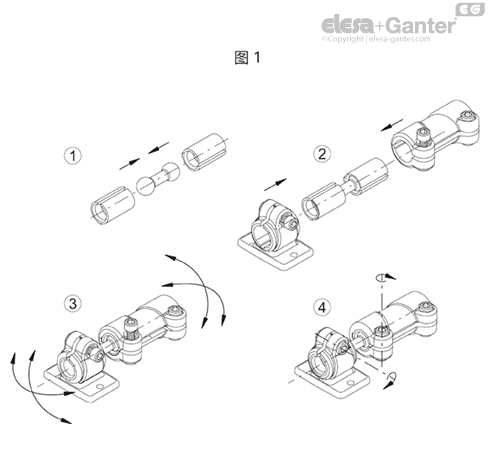 EG
elesa+Ganter
©Copyright | elesa-ganter.com

图 1

1

2

3

4