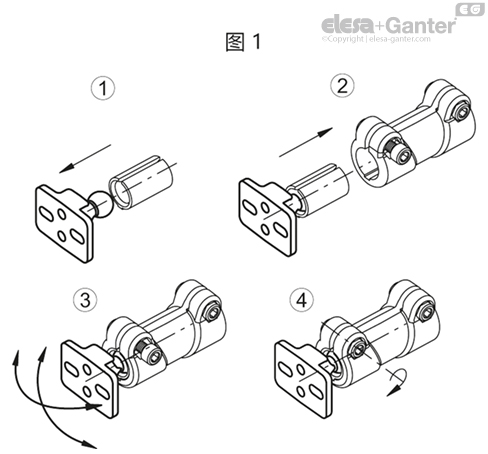 EG
elesa+Ganter
©Copyright | elesa-ganter.com

图 1

1

2

3

4