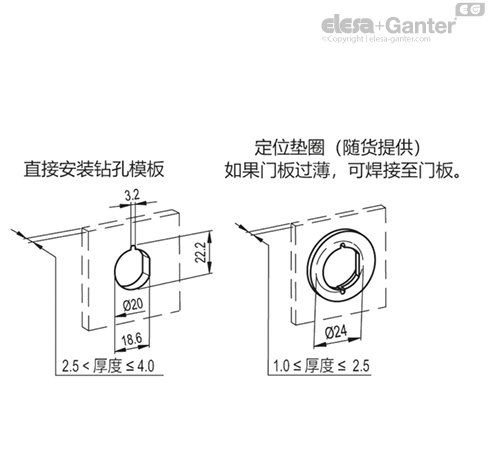 EG
elesa+Ganter
©Copyright | elesa-ganter.com

直接安装钻孔模板

3.2
22.2
Ø20
18.6
2.5 < 厚度 ≤ 4.0

定位垫圈（随货提供）
如果门板过薄，可焊接至门板。

Ø24
1.0 ≤ 厚度 ≤ 2.5