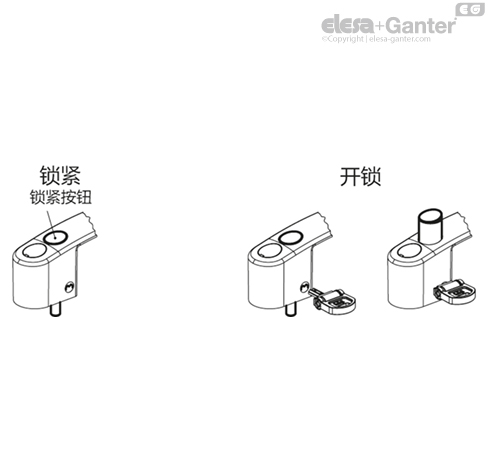 EG
elesa+Ganter
©Copyright | elesa-ganter.com

锁紧
锁紧按钮

开锁