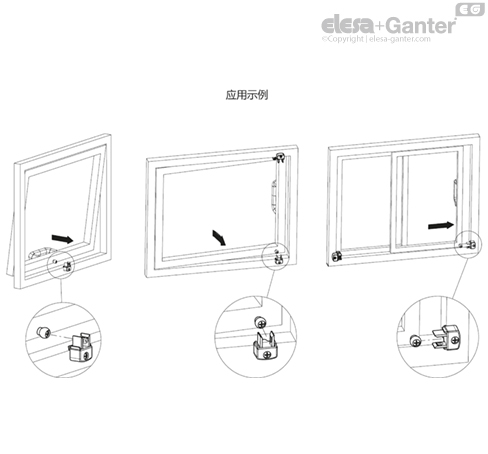 EG
elesa+Ganter
©Copyright | elesa-ganter.com

应用示例