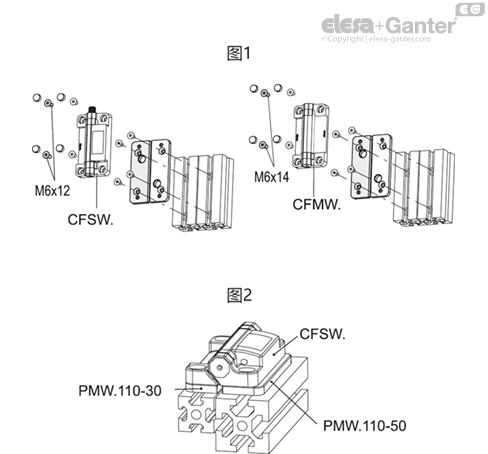 EG
elesa+Ganter
©Copyright | elesa-ganter.com

图1

M6x12

CFSW.

M6x14

CFMW.

图2

CFSW.

PMW.110-30

PMW.110-50