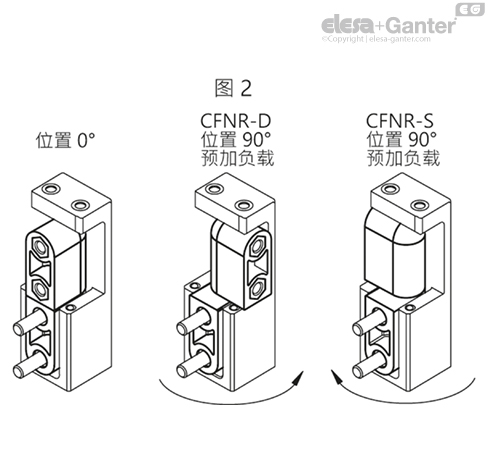 EG
elesa+Ganter
©Copyright | elesa-ganter.com

图 2

位置 0°

CFNR-D
位置 90°
预加负载

CFNR-S
位置 90°
预加负载