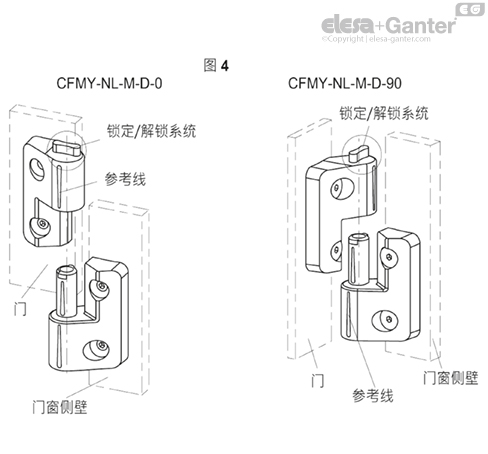 EG
elesa+Ganter
©Copyright | elesa-ganter.com

图 4

CFMY-NL-M-D-0

锁定/解锁系统

参考线

门

门窗侧壁

CFMY-NL-M-D-90

锁定/解锁系统

门

参考线

门窗侧壁