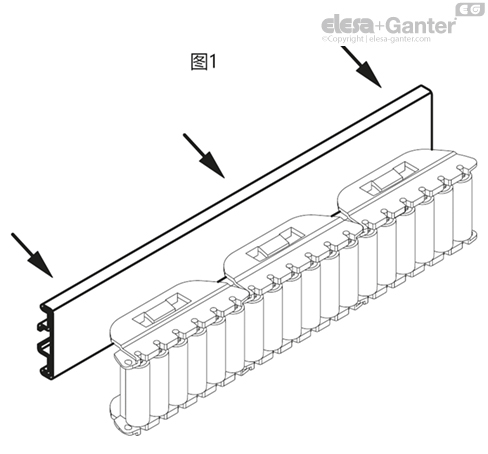 EG
elesa+Ganter
©Copyright | elesa-ganter.com

图1