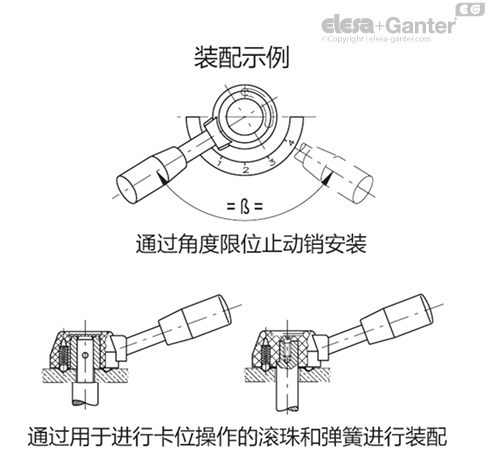 EG
elesa+Ganter
©Copyright | elesa-ganter.com

装配示例

1
2
3
4

= ß =

通过角度限位止动销安装

通过用于进行卡位操作的滚珠和弹簧进行装配