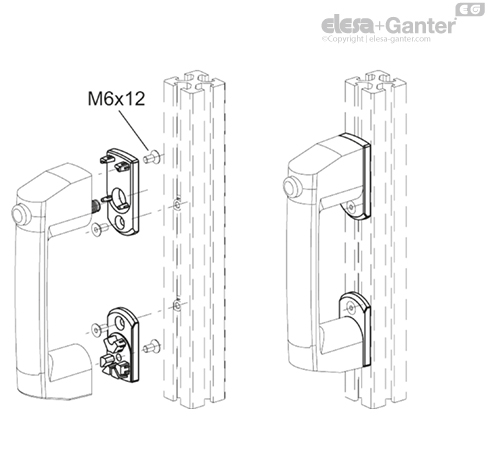 EG
elesa+Ganter
©Copyright | elesa-ganter.com

M6x12