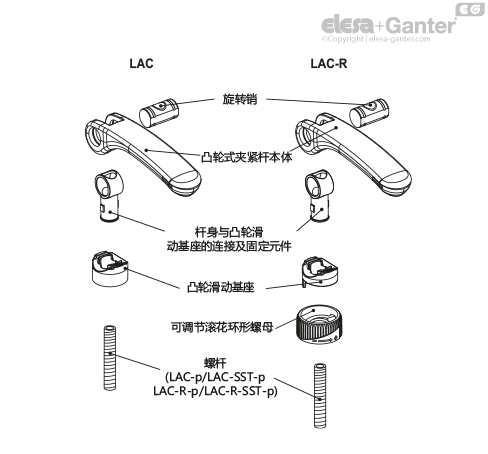 EG
elesa+Ganter
©Copyright | elesa-ganter.com

LAC

LAC-R

旋转销

凸轮式夹紧杆本体

杆身与凸轮滑动基座的连接及固定元件

凸轮滑动基座

可调节滚花环形螺母

螺杆
(LAC-p/LAC-SST-p
LAC-R-p/LAC-R-SST-p)