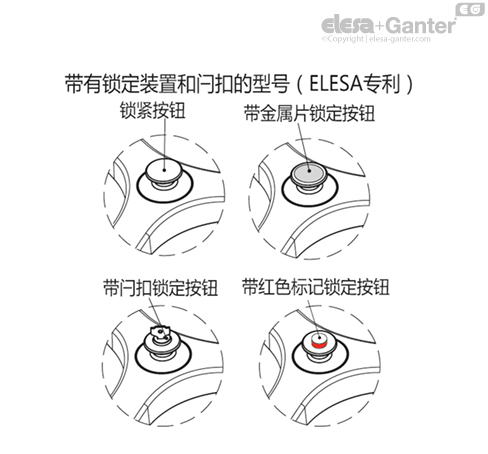 EG
elesa+Ganter
©Copyright | elesa-ganter.com

带有锁定装置和闩扣的型号（ELESA专利）

锁紧按钮

带金属片锁定按钮

带闩扣锁定按钮

带红色标记锁定按钮