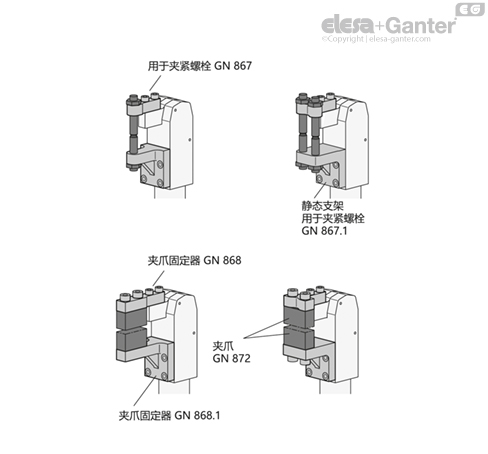 EG
elesa+Ganter
©Copyright | elesa-ganter.com

用于夹紧螺栓 GN 867

静态支架
用于夹紧螺栓
GN 867.1

夹爪固定器 GN 868

夹爪
GN 872

夹爪固定器 GN 868.1