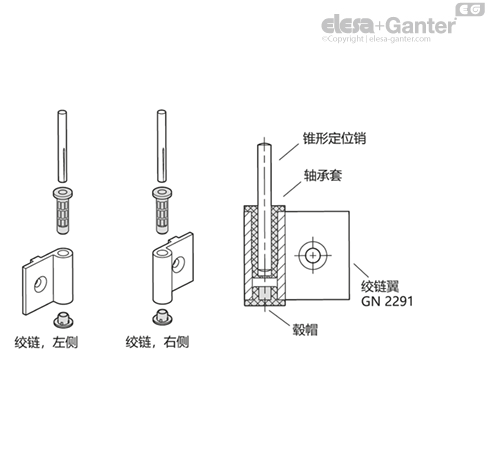 EG
elesa+Ganter
©Copyright | elesa-ganter.com

锥形定位销

轴承套

绞链翼
GN 2291

毂帽

绞链，左侧

绞链，右侧