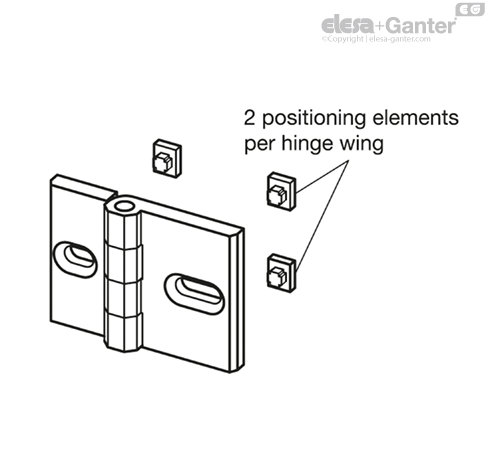 EG
elesa+Ganter
©Copyright | elesa-ganter.com

2 positioning elements per hinge wing