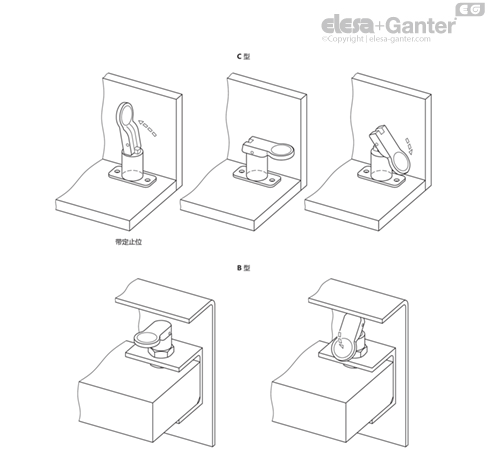 EG
elesa+Ganter
©Copyright | elesa-ganter.com

C 型

带定止位

B 型